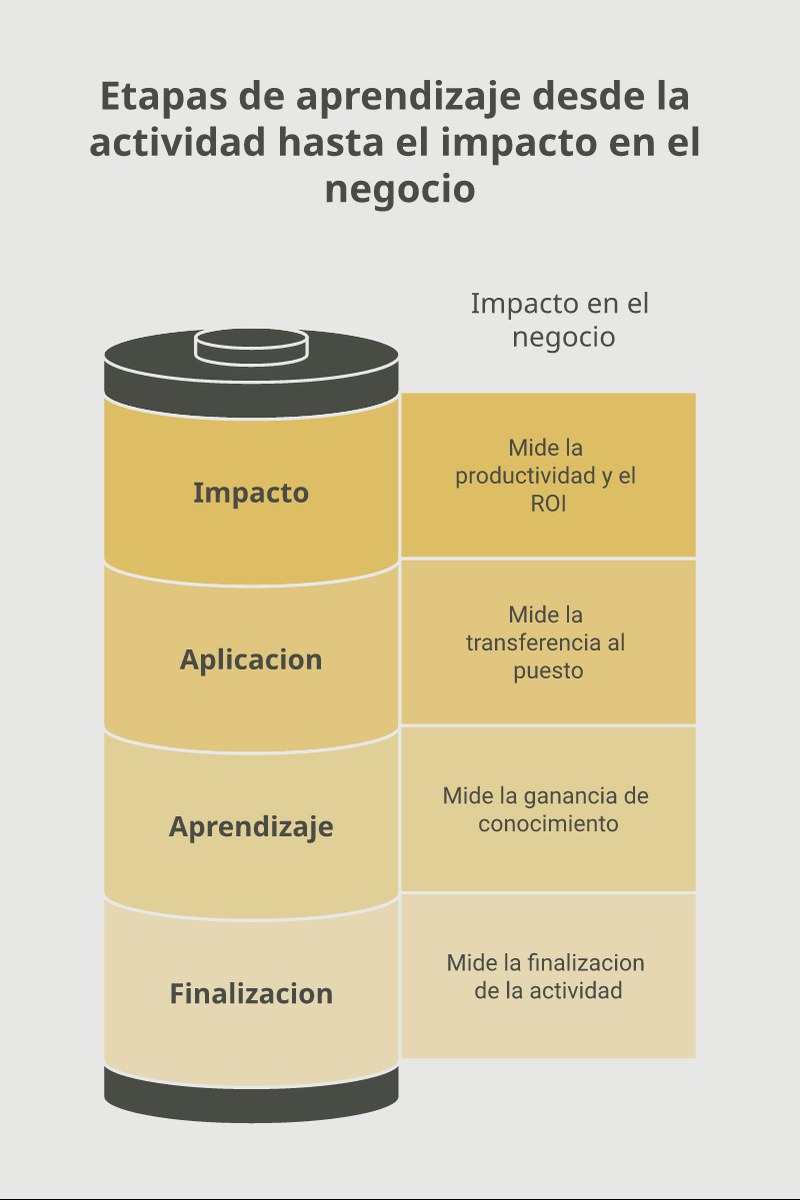 Etapas de aprendizaje desde la actividad hasta el impacto en el negocio

Impacto en el negocio

Impacto

Mide la productividad y el ROI

Aplicacion

Mide la transferencia al puesto

Aprendizaje

Mide la ganancia de conocimiento

Finalizacion

Mide la finalizacion de la actividad